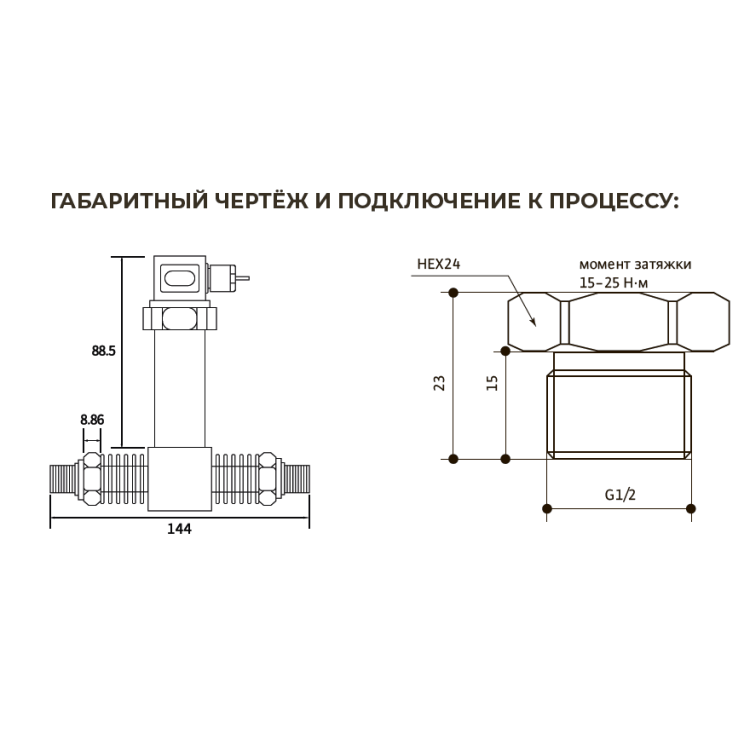 ГАБАРИТНЫЙ ЧЕРТЁЖ И ПОДКЛЮЧЕНИЕ К ПРОЦЕССУ:

88.5

8.86

144

HEX24

момент затяжки
15–25 Н·м

23

15

G1/2