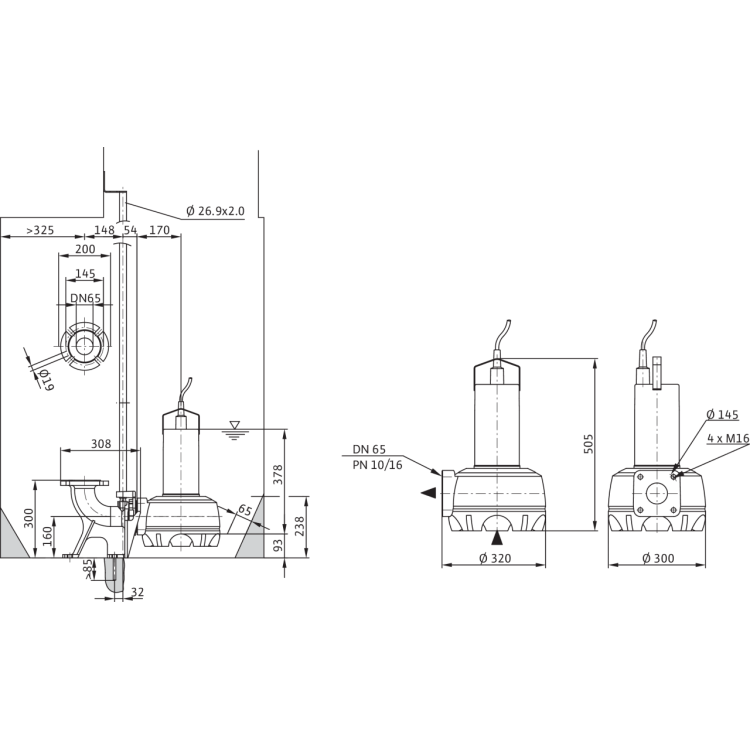 Ø 26.9x2.0

>325
148
54
170
200
145
DN65
Ø19
308
300
160
>85
32
65
378
238
93

DN 65
PN 10/16
505
Ø 320

Ø 145
4 x M16
Ø 300