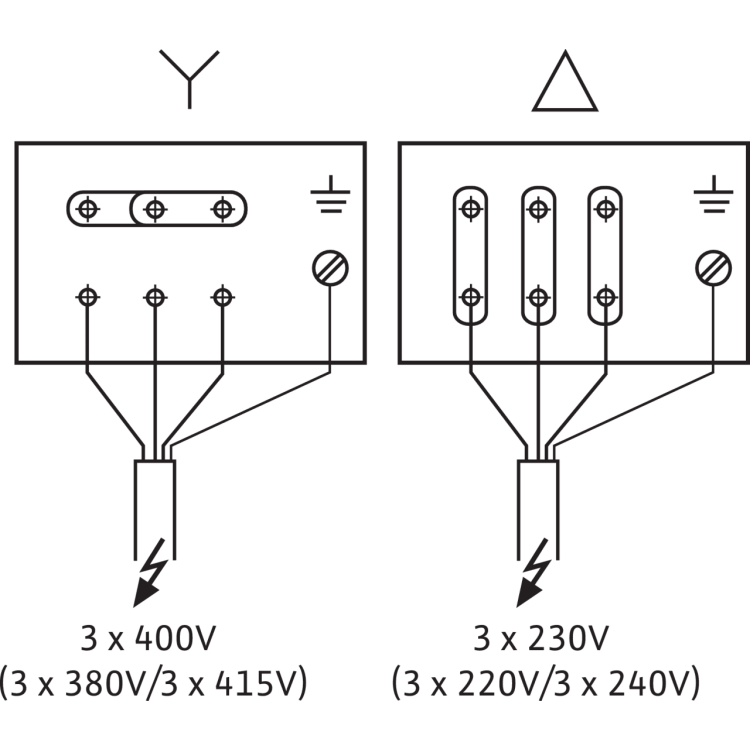 3 x 400V
(3 x 380V/3 x 415V)

3 x 230V
(3 x 220V/3 x 240V)