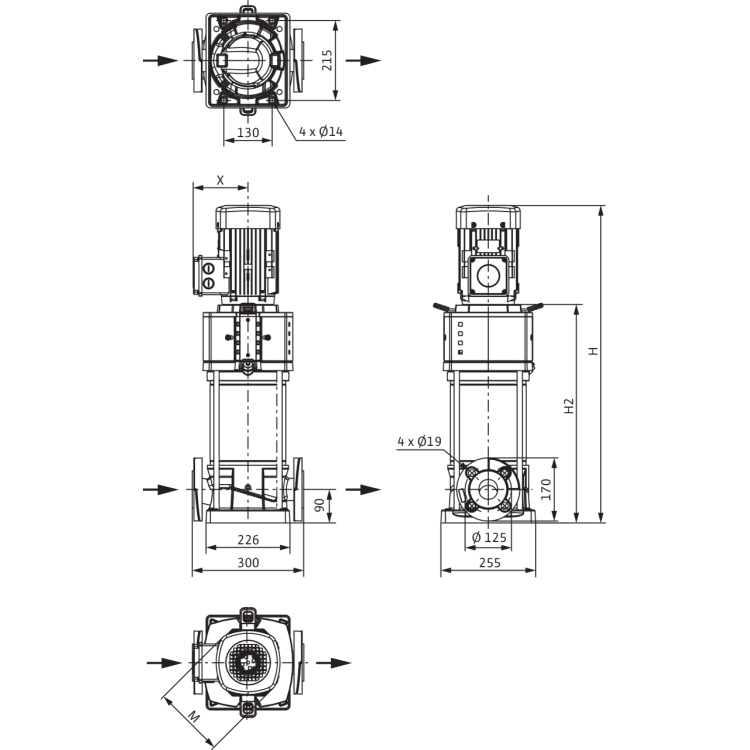 215
130
4 x Ø14
X
H
H2
4 x Ø19
170
90
226
300
Ø 125
255
M